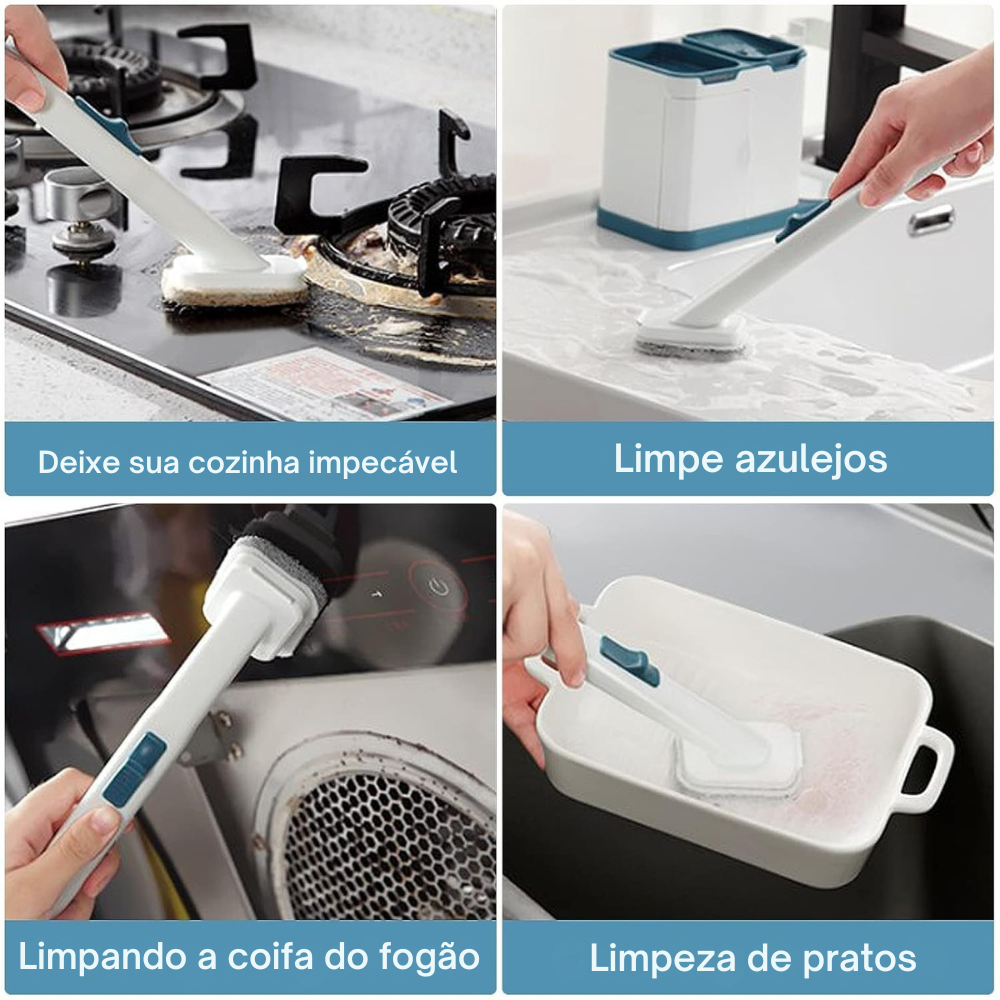 Deixe sua cozinha impecável

Limpe azulejos

Limpando a coifa do fogão

Limpeza de pratos